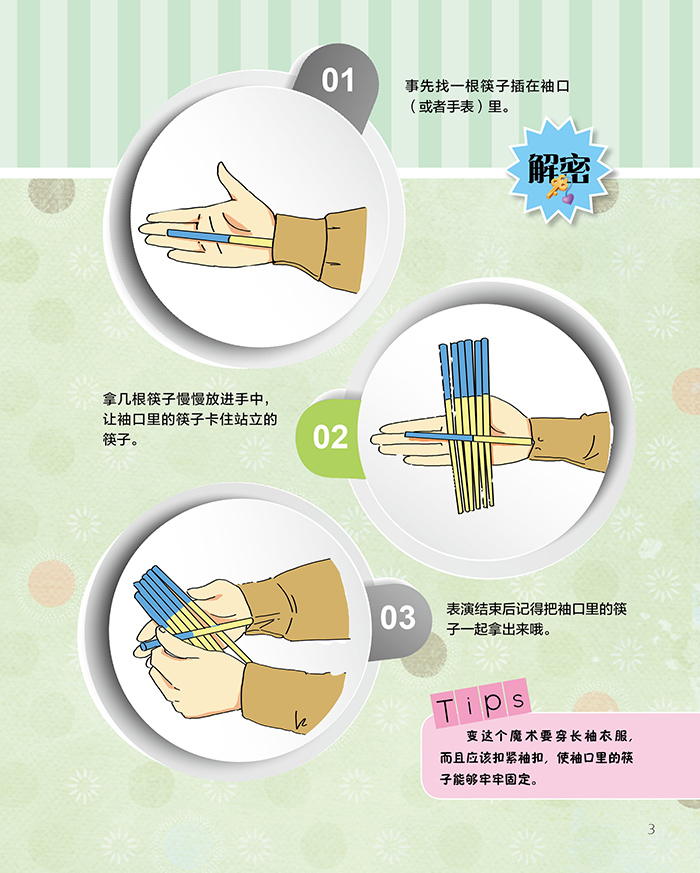 01

事先找一根筷子插在袖口（或者手表）里。

解密

拿几根筷子慢慢放进手中，让袖口里的筷子卡住站立的筷子。

02

03

表演结束后记得把袖口里的筷子一起拿出来哦。

Tips

变这个魔术要穿长袖衣服，而且应该扣紧袖扣，使袖口里的筷子能够牢牢固定。

3