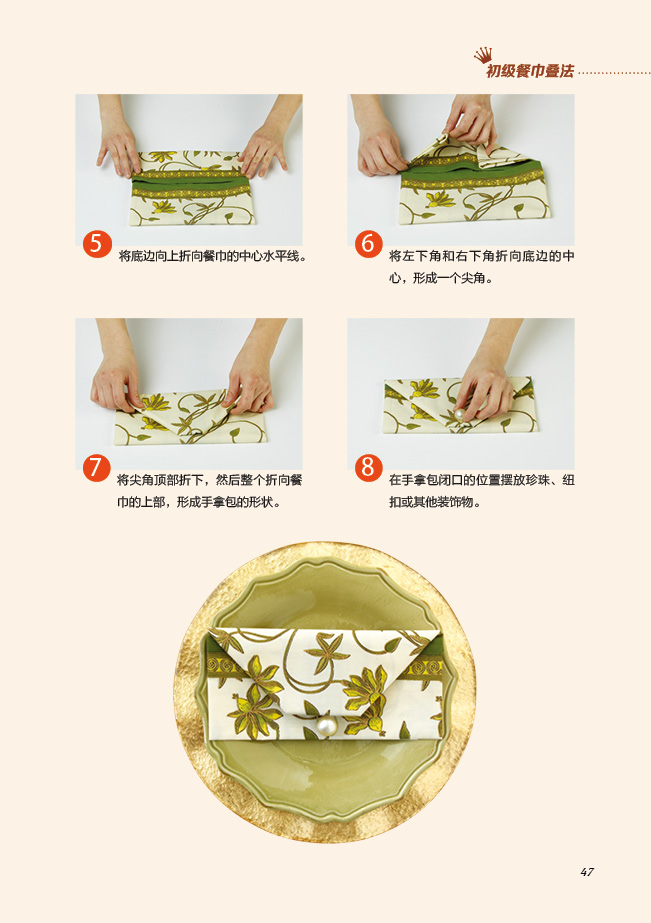 初级餐巾叠法

5 将底边向上折向餐巾的中心水平线。

6 将左下角和右下角折向底边的中心，形成一个尖角。

7 将尖角顶部折下，然后整个折向餐巾的上部，形成手拿包的形状。

8 在手拿包闭口的位置摆放珍珠、纽扣或其他装饰物。

47