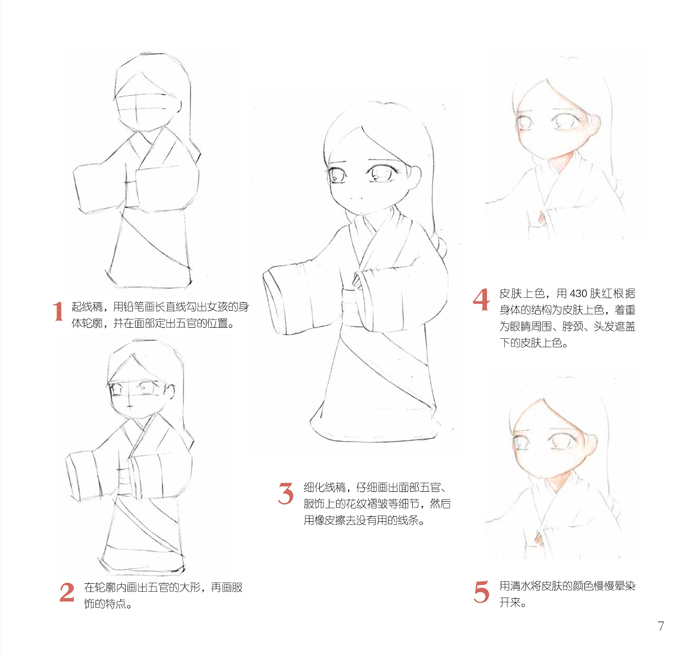 1 起线稿，用铅笔画长直线勾出女孩的身体轮廓，并在面部定出五官的位置。

2 在轮廓内画出五官的大形，再画服饰的特点。

3 细化线稿，仔细画出面部五官、服饰上的花纹褶皱等细节，然后用橡皮擦去没有用的线条。

4 皮肤上色，用 430 肤红根据身体的结构为皮肤上色，着重为眼睛周围、脖颈、头发遮盖下的皮肤上色。

5 用清水将皮肤的颜色慢慢晕染开来。

7